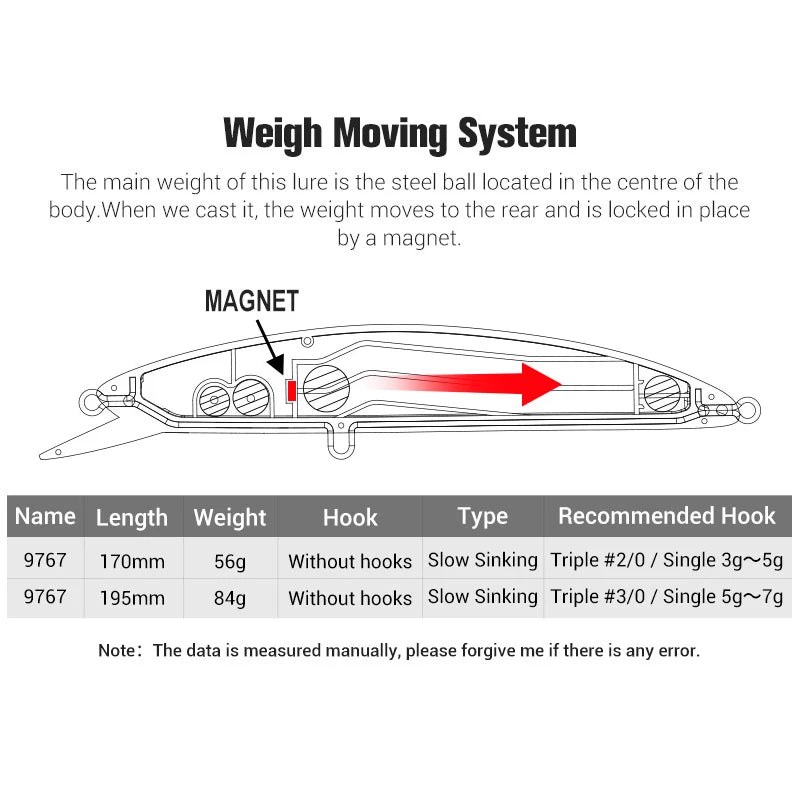 Weigh Moving System

The main weight of this lure is the steel ball located in the centre of the body.When we cast it, the weight moves to the rear and is locked in place by a magnet.

MAGNET

| Name | Length | Weight | Hook | Type | Recommended Hook |
|---|---|---|---|---|---|
| 9767 | 170mm | 56g | Without hooks | Slow Sinking | Triple #2/0 / Single 3g～5g |
| 9767 | 195mm | 84g | Without hooks | Slow Sinking | Triple #3/0 / Single 5g～7g |

Note：The data is measured manually, please forgive me if there is any error.