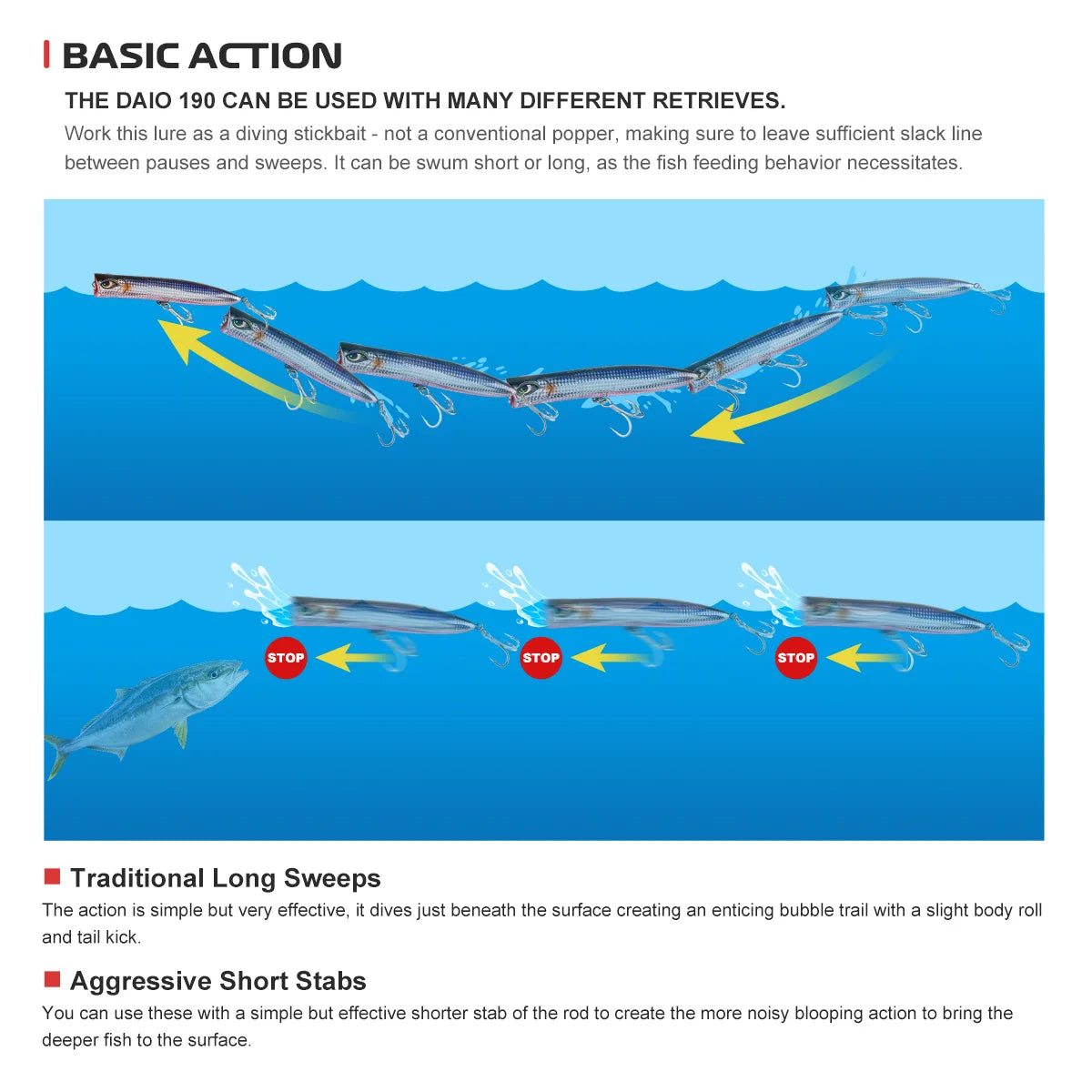 BASIC ACTION

THE DAIO 190 CAN BE USED WITH MANY DIFFERENT RETRIEVES.

Work this lure as a diving stickbait - not a conventional popper, making sure to leave sufficient slack line between pauses and sweeps. It can be swum short or long, as the fish feeding behavior necessitates.

STOP

STOP

STOP

Traditional Long Sweeps

The action is simple but very effective, it dives just beneath the surface creating an enticing bubble trail with a slight body roll and tail kick.

Aggressive Short Stabs

You can use these with a simple but effective shorter stab of the rod to create the more noisy blooping action to bring the deeper fish to the surface.