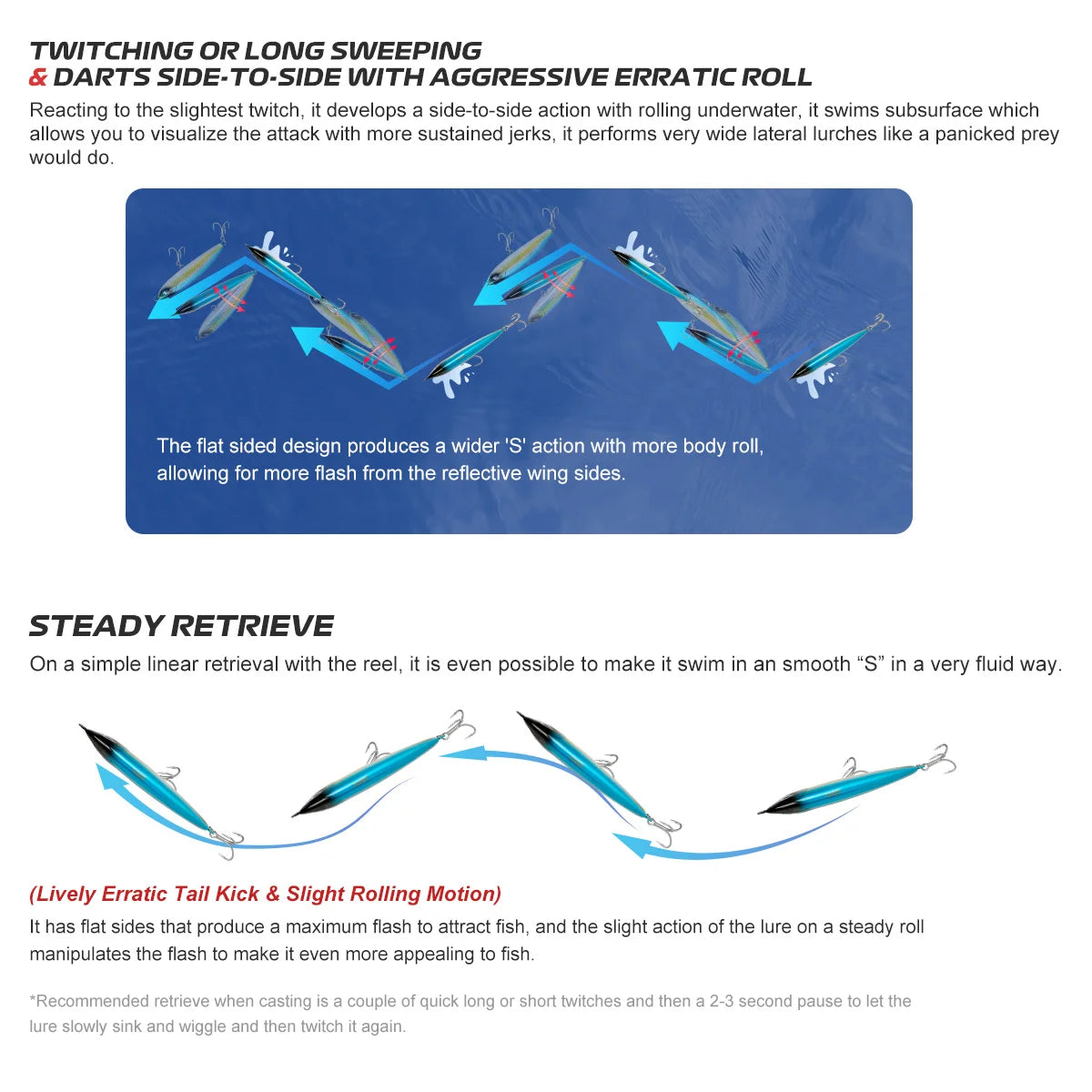 TWITCHING OR LONG SWEEPING
& DARTS SIDE-TO-SIDE WITH AGGRESSIVE ERRATIC ROLL

Reacting to the slightest twitch, it develops a side-to-side action with rolling underwater, it swims subsurface which allows you to visualize the attack with more sustained jerks, it performs very wide lateral lurches like a panicked prey would do.

The flat sided design produces a wider 'S' action with more body roll, allowing for more flash from the reflective wing sides.

STEADY RETRIEVE

On a simple linear retrieval with the reel, it is even possible to make it swim in an smooth “S” in a very fluid way.

(Lively Erratic Tail Kick & Slight Rolling Motion)

It has flat sides that produce a maximum flash to attract fish, and the slight action of the lure on a steady roll manipulates the flash to make it even more appealing to fish.

*Recommended retrieve when casting is a couple of quick long or short twitches and then a 2-3 second pause to let the lure slowly sink and wiggle and then twitch it again.