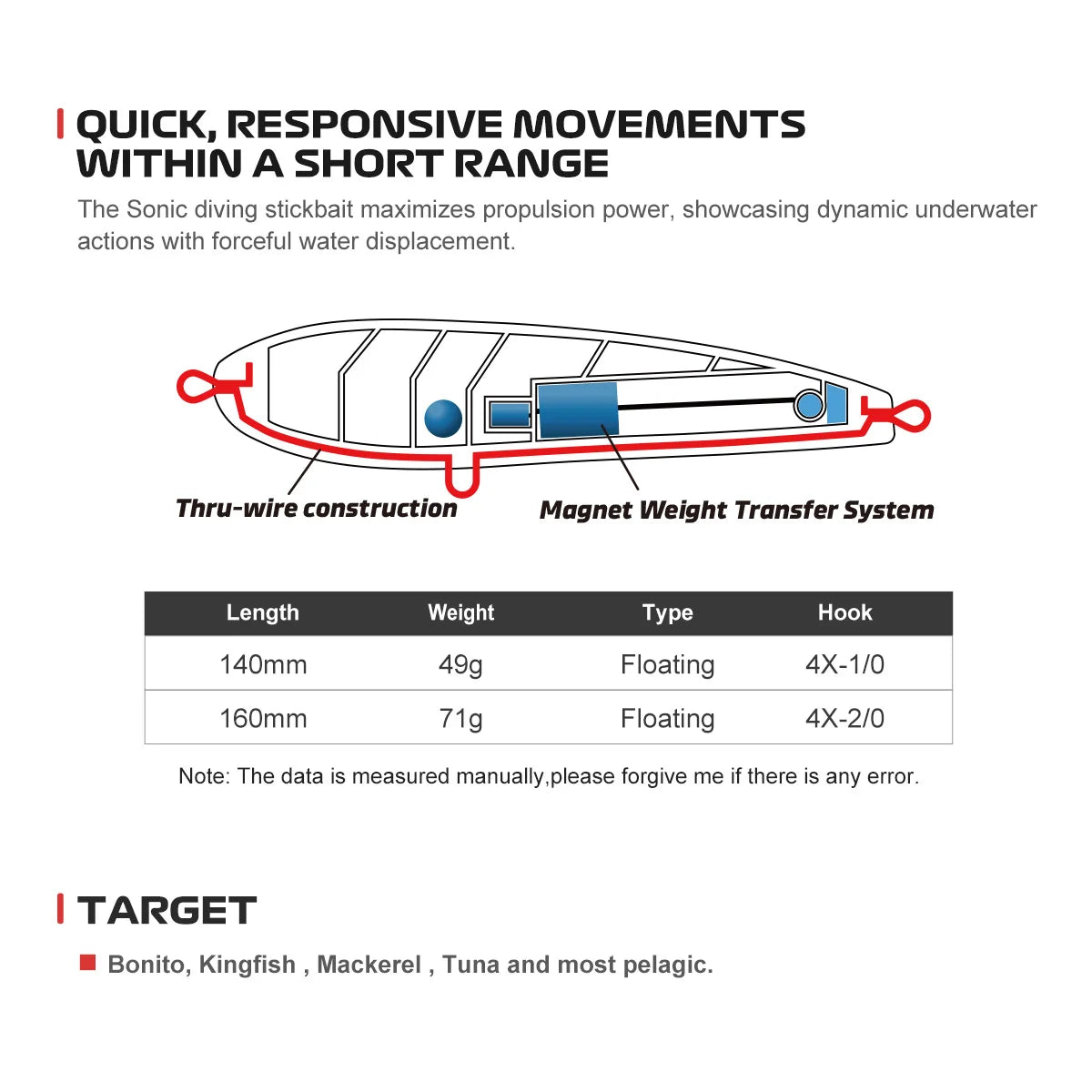 QUICK, RESPONSIVE MOVEMENTS WITHIN A SHORT RANGE

The Sonic diving stickbait maximizes propulsion power, showcasing dynamic underwater actions with forceful water displacement.

Thru-wire construction

Magnet Weight Transfer System

| Length | Weight | Type | Hook |
|---|---|---|---|
| 140mm | 49g | Floating | 4X-1/0 |
| 160mm | 71g | Floating | 4X-2/0 |

Note: The data is measured manually,please forgive me if there is any error.

TARGET

Bonito, Kingfish , Mackerel , Tuna and most pelagic.