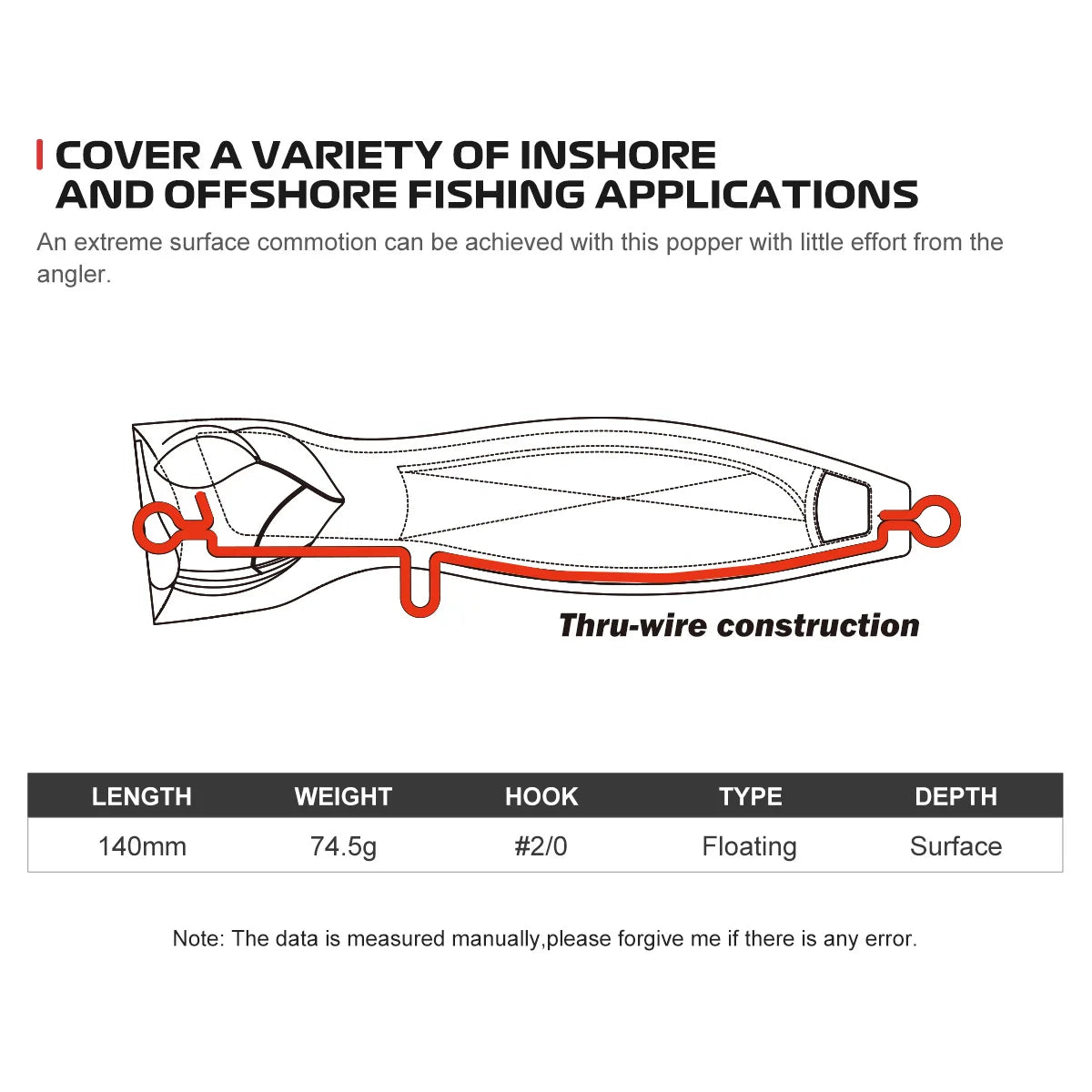 COVER A VARIETY OF INSHORE AND OFFSHORE FISHING APPLICATIONS

An extreme surface commotion can be achieved with this popper with little effort from the angler.

Thru-wire construction

| LENGTH | WEIGHT | HOOK | TYPE | DEPTH |
|---|---|---|---|---|
| 140mm | 74.5g | #2/0 | Floating | Surface |

Note: The data is measured manually,please forgive me if there is any error.