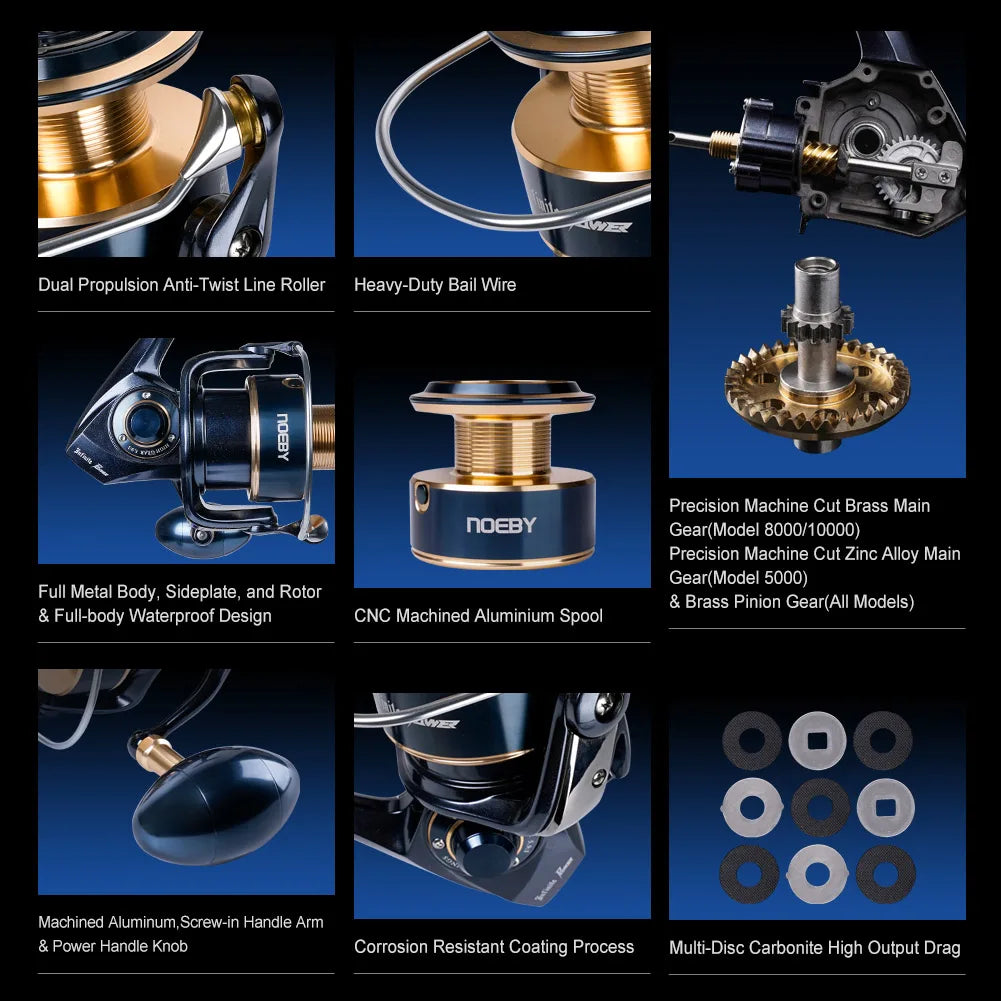 Dual Propulsion Anti-Twist Line Roller

Heavy-Duty Bail Wire

NOEBY

Full Metal Body, Sideplate, and Rotor & Full-body Waterproof Design

NOEBY

CNC Machined Aluminium Spool

Precision Machine Cut Brass Main Gear(Model 8000/10000)
Precision Machine Cut Zinc Alloy Main Gear(Model 5000)
& Brass Pinion Gear(All Models)

Machined Aluminum,Screw-in Handle Arm & Power Handle Knob

Corrosion Resistant Coating Process

Multi-Disc Carbonite High Output Drag