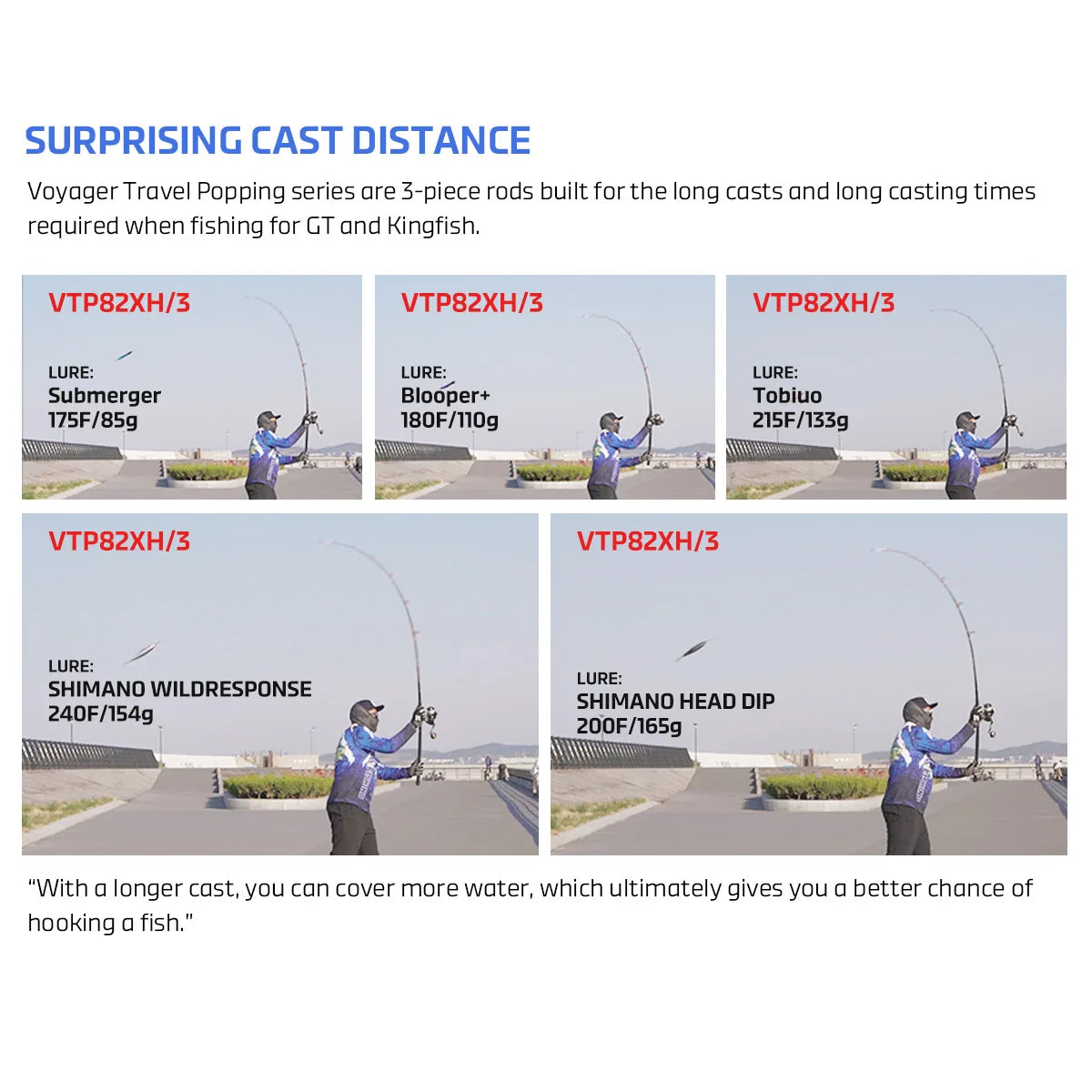 SURPRISING CAST DISTANCE

Voyager Travel Popping series are 3-piece rods built for the long casts and long casting times required when fishing for GT and Kingfish.

VTP82XH/3

LURE:
Submerger
175F/85g

VTP82XH/3

LURE:
Blooper+
180F/110g

VTP82XH/3

LURE:
Tobiuo
215F/133g

VTP82XH/3

LURE:
SHIMANO WILDRESPONSE
240F/154g

VTP82XH/3

LURE:
SHIMANO HEAD DIP
200F/165g

"With a longer cast, you can cover more water, which ultimately gives you a better chance of hooking a fish."